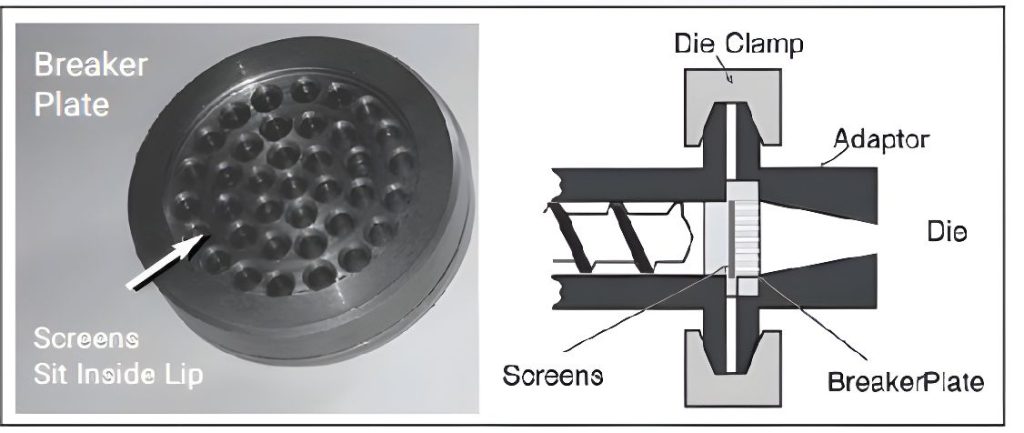 Breaker Plate

Screens Sit Inside Lip

Die Clamp

Adaptor

Die

Screens

BreakerPlate