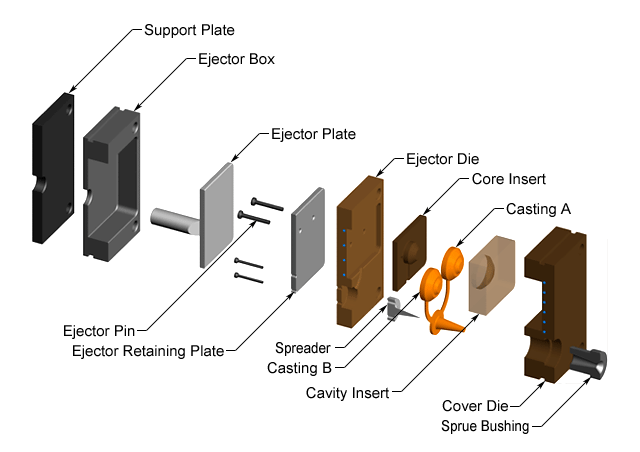 Support Plate
Ejector Box
Ejector Plate
Ejector Die
Core Insert
Casting A
Ejector Pin
Ejector Retaining Plate
Spreader
Casting B
Cavity Insert
Cover Die
Sprue Bushing