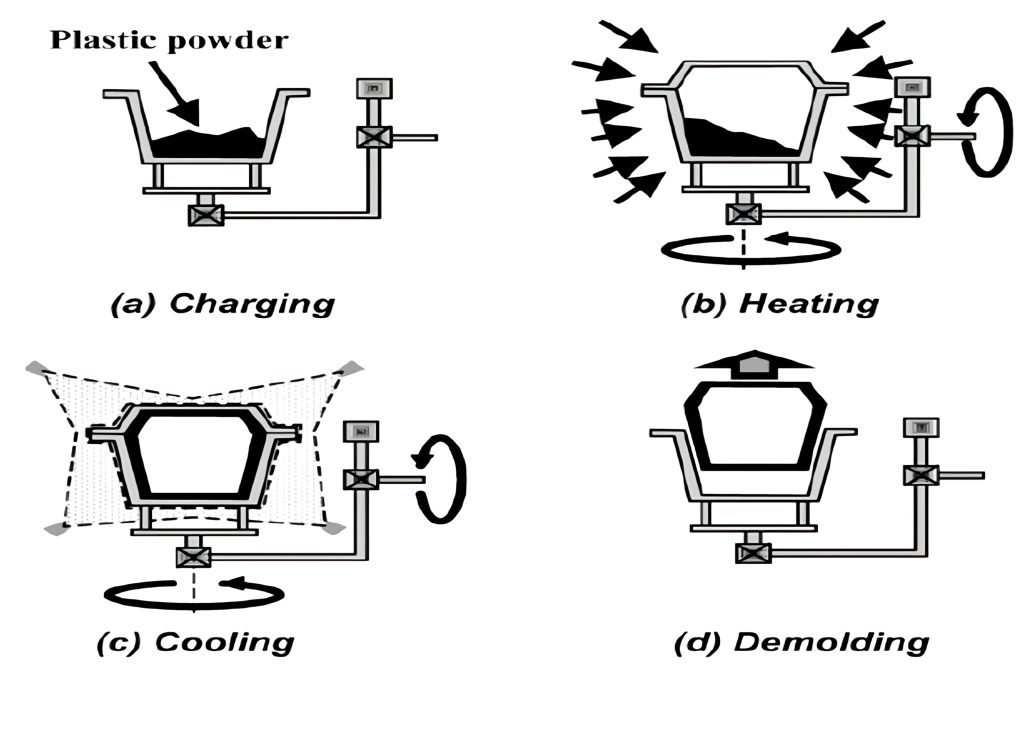 Plastic powder

(a) Charging

(b) Heating

(c) Cooling

(d) Demolding