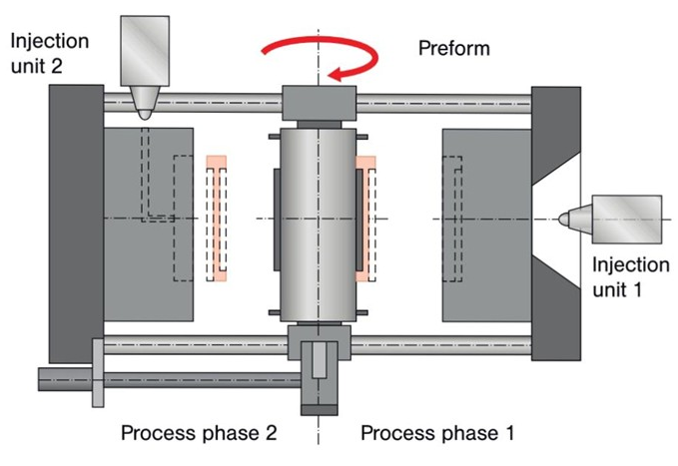 Injection unit 2

Preform

Injection unit 1

Process phase 2

Process phase 1