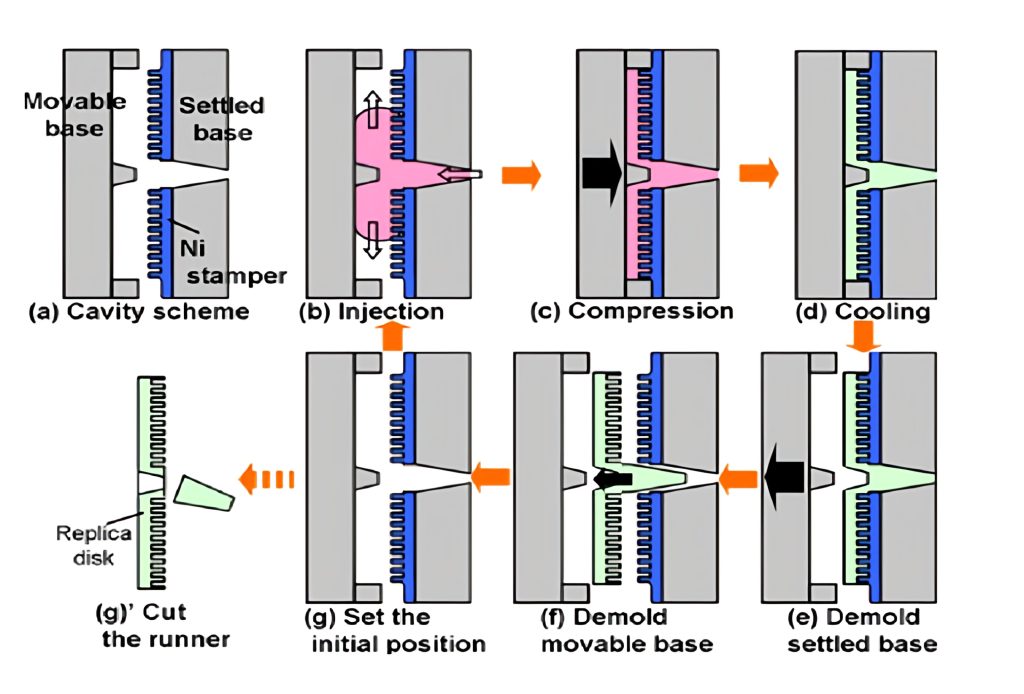 Movable base

Settled base

Ni stamper

(a) Cavity scheme

(b) Injection

(c) Compression

(d) Cooling

Replica disk

(g)' Cut the runner

(g) Set the initial position

(f) Demold movable base

(e) Demold settled base