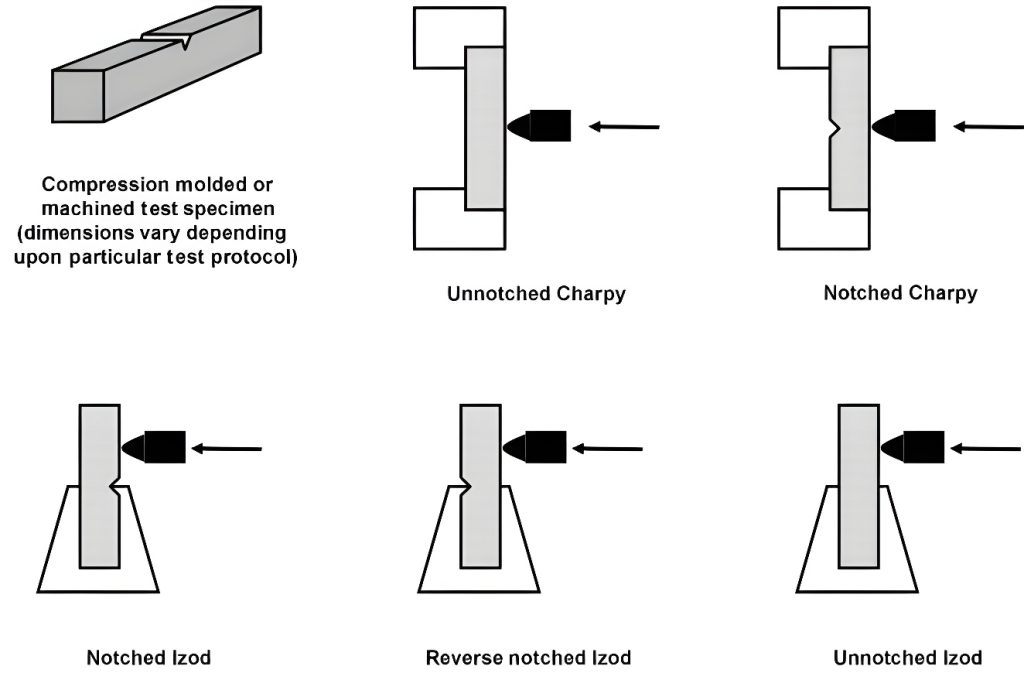 Compression molded or machined test specimen (dimensions vary depending upon particular test protocol)

Unnotched Charpy

Notched Charpy

Notched Izod

Reverse notched Izod

Unnotched Izod